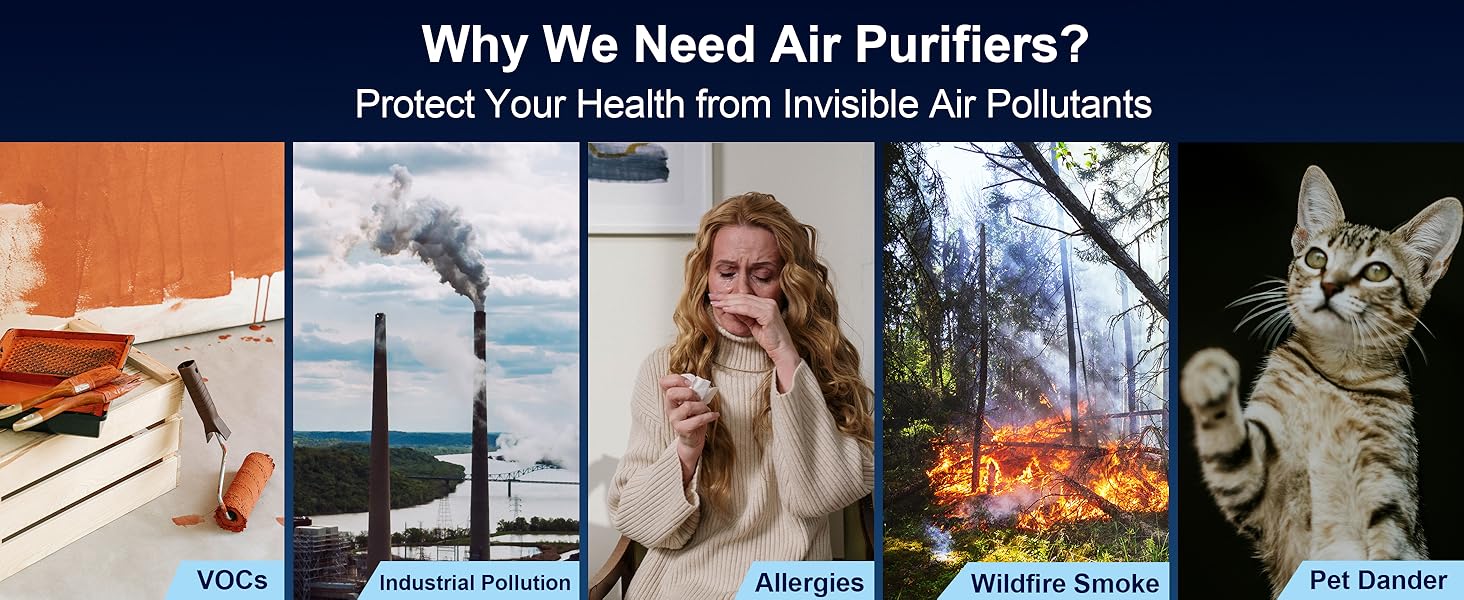 Why We Need Air Purifiers?
Protect Your Health from Invisible Air Pollutants

VOCs

Industrial Pollution

Allergies

Wildfire Smoke

Pet Dander